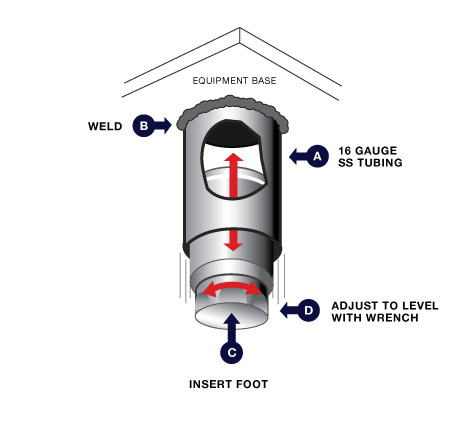 EQUIPMENT BASE

WELD B

A 16 GAUGE SS TUBING

D ADJUST TO LEVEL WITH WRENCH

C

INSERT FOOT